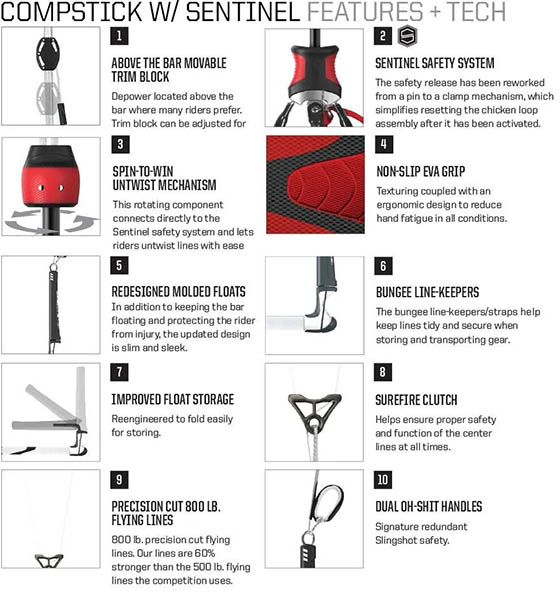 COMPSTICK W/ SENTINEL FEATURES + TECH

1

ABOVE THE BAR MOVABLE TRIM BLOCK

Depower located above the bar where many riders prefer. Trim block can be adjusted for

2

SENTINEL SAFETY SYSTEM

The safety release has been reworked from a pin to a clamp mechanism, which simplifies resetting the chicken loop assembly after it has been activated.

3

SPIN-TO-WIN UNTWIST MECHANISM

This rotating component connects directly to the Sentinel safety system and lets riders untwist lines with ease

4

NON-SLIP EVA GRIP

Texturing coupled with an ergonomic design to reduce hand fatigue in all conditions.

5

REDESIGNED MOLDED FLOATS

In addition to keeping the bar floating and protecting the rider from injury, the updated design is slim and sleek.

6

BUNGEE LINE-KEEPERS

The bungee line-keepers/straps help keep lines tidy and secure when storing and transporting gear.

7

IMPROVED FLOAT STORAGE

Reengineered to fold easily for storing.

8

SUREFIRE CLUTCH

Helps ensure proper safety and function of the center lines at all times.

9

PRECISION CUT 800 LB. FLYING LINES

800 lb. precision cut flying lines. Our lines are 60% stronger than the 500 lb. flying lines the competition uses.

10

DUAL OH-SHIT HANDLES

Signature redundant Slingshot safety.